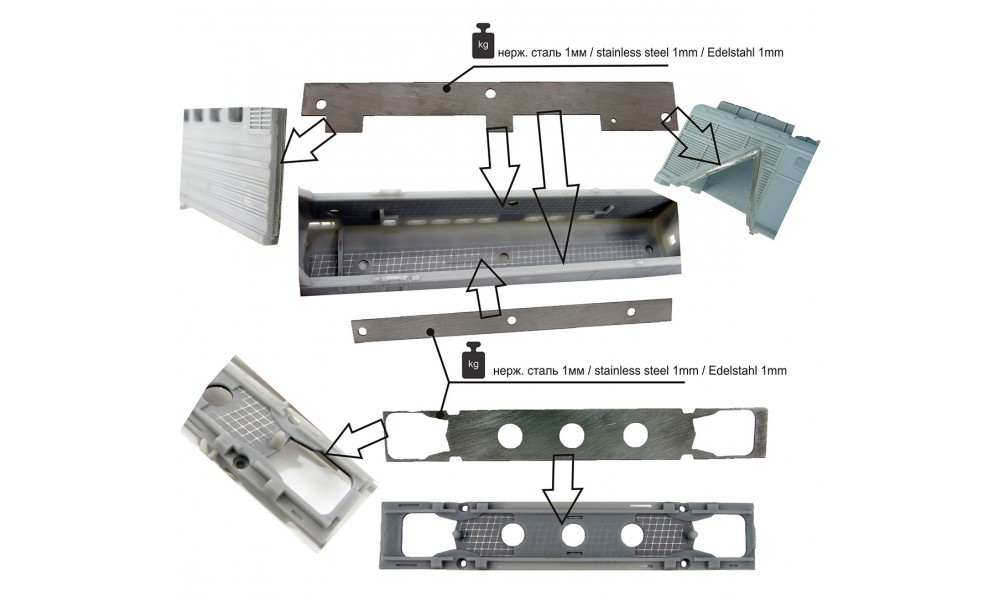 kg

нерж. сталь 1мм / stainless steel 1mm / Edelstahl 1mm

kg

нерж. сталь 1мм / stainless steel 1mm / Edelstahl 1mm